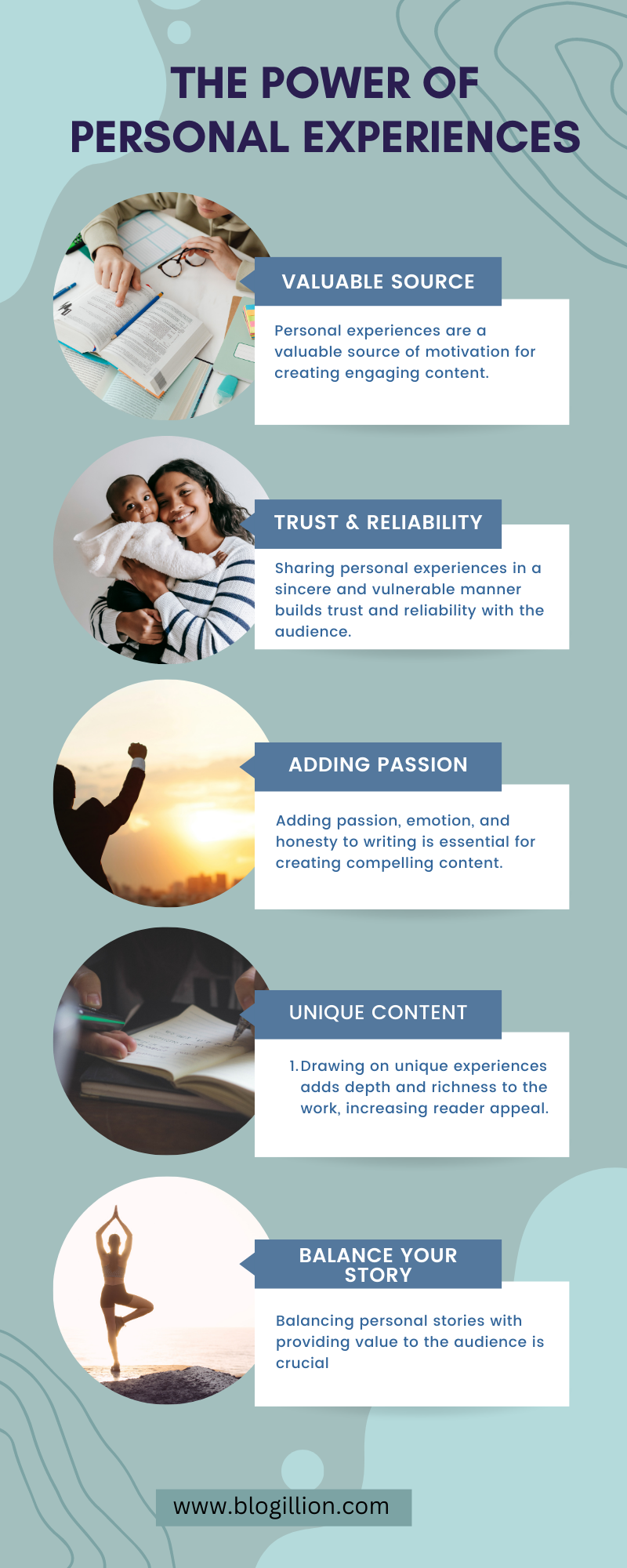 THE POWER OF PERSONAL EXPERIENCES

VALUABLE SOURCE

Personal experiences are a valuable source of motivation for creating engaging content.

TRUST & RELIABILITY

Sharing personal experiences in a sincere and vulnerable manner builds trust and reliability with the audience.

ADDING PASSION

Adding passion, emotion, and honesty to writing is essential for creating compelling content.

UNIQUE CONTENT

1. Drawing on unique experiences adds depth and richness to the work, increasing reader appeal.

BALANCE YOUR STORY

Balancing personal stories with providing value to the audience is crucial

www.blogillion.com